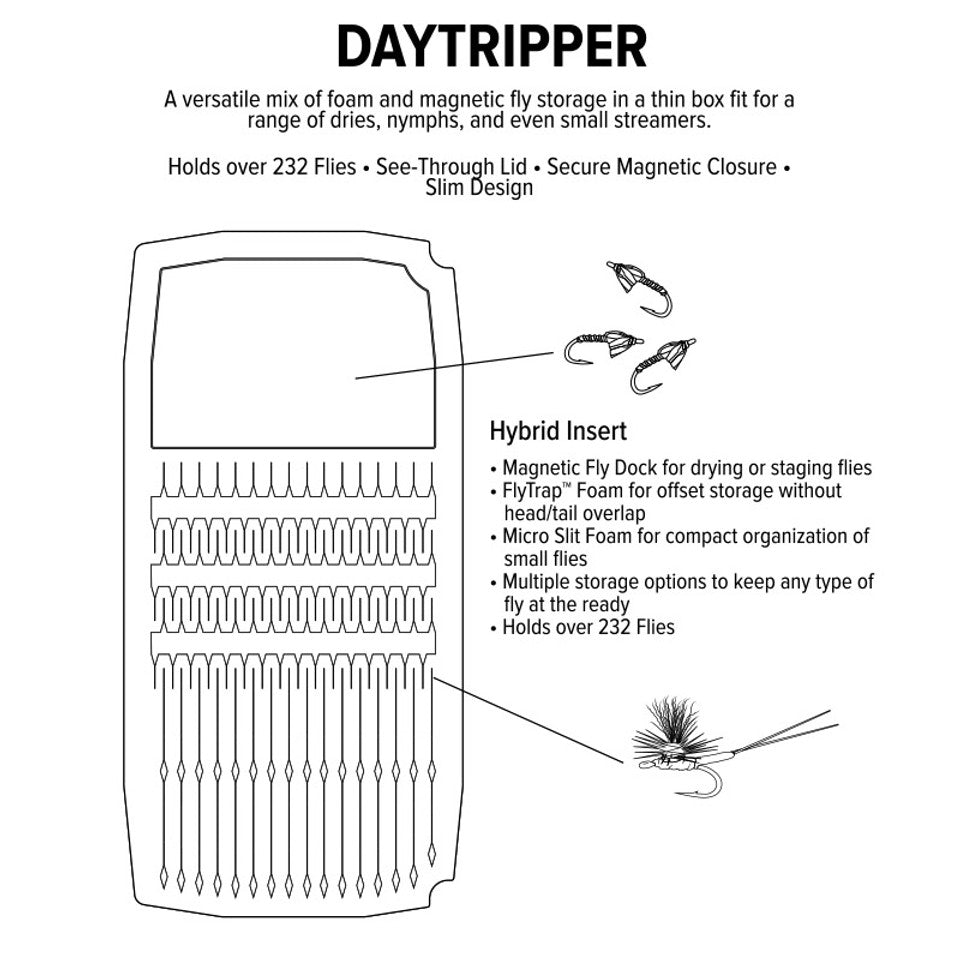 DAYTRIPPER

A versatile mix of foam and magnetic fly storage in a thin box fit for a range of dries, nymphs, and even small streamers.

Holds over 232 Flies • See-Through Lid • Secure Magnetic Closure • Slim Design

Hybrid Insert

• Magnetic Fly Dock for drying or staging flies
• FlyTrap™ Foam for offset storage without head/tail overlap
• Micro Slit Foam for compact organization of small flies
• Multiple storage options to keep any type of fly at the ready
• Holds over 232 Flies