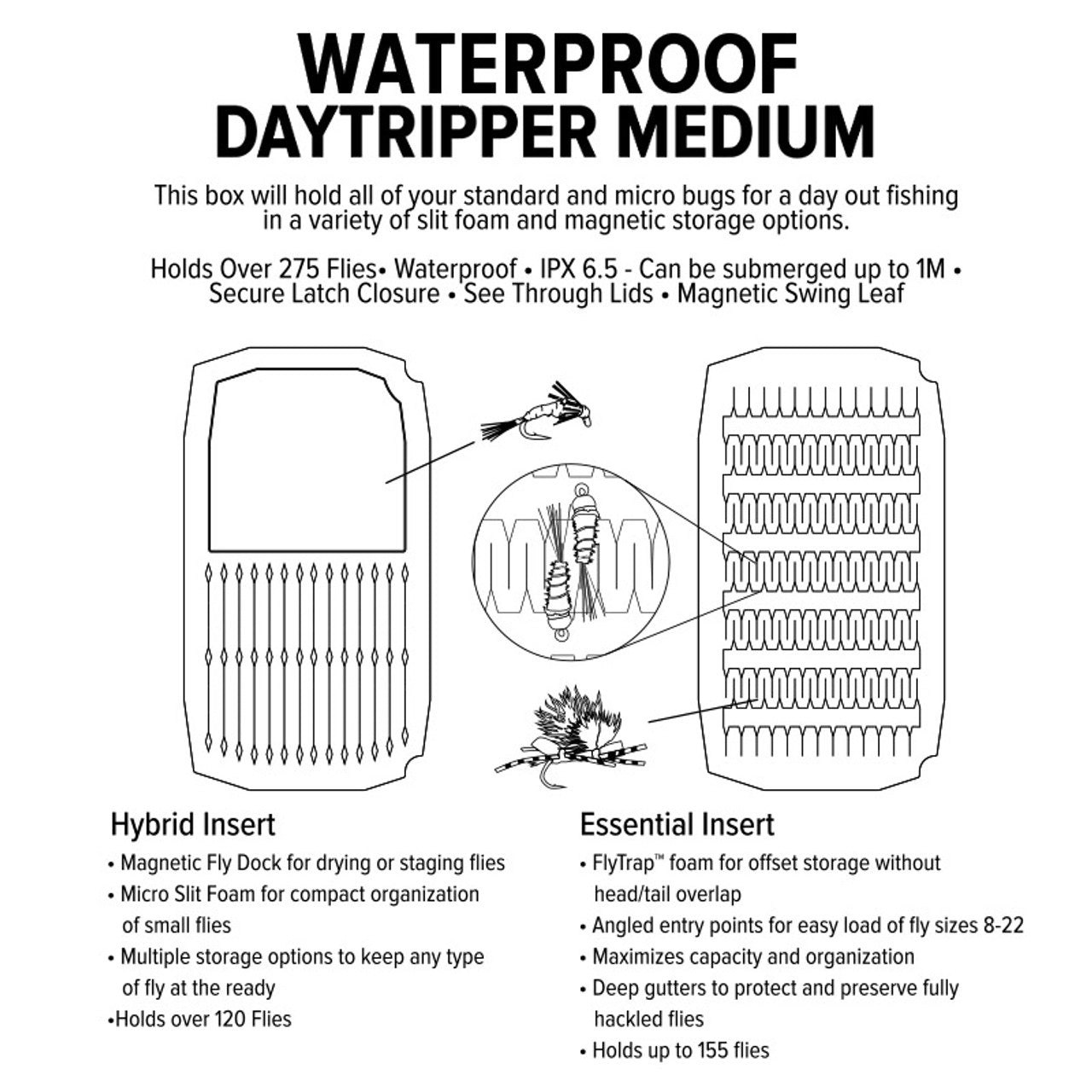 WATERPROOF DAYTRIPPER MEDIUM

This box will hold all of your standard and micro bugs for a day out fishing in a variety of slit foam and magnetic storage options.

Holds Over 275 Flies• Waterproof • IPX 6.5 - Can be submerged up to 1M • Secure Latch Closure • See Through Lids • Magnetic Swing Leaf

Hybrid Insert
• Magnetic Fly Dock for drying or staging flies
• Micro Slit Foam for compact organization of small flies
• Multiple storage options to keep any type of fly at the ready
•Holds over 120 Flies

Essential Insert
• FlyTrap™ foam for offset storage without head/tail overlap
• Angled entry points for easy load of fly sizes 8-22
• Maximizes capacity and organization
• Deep gutters to protect and preserve fully hackled flies
• Holds up to 155 flies